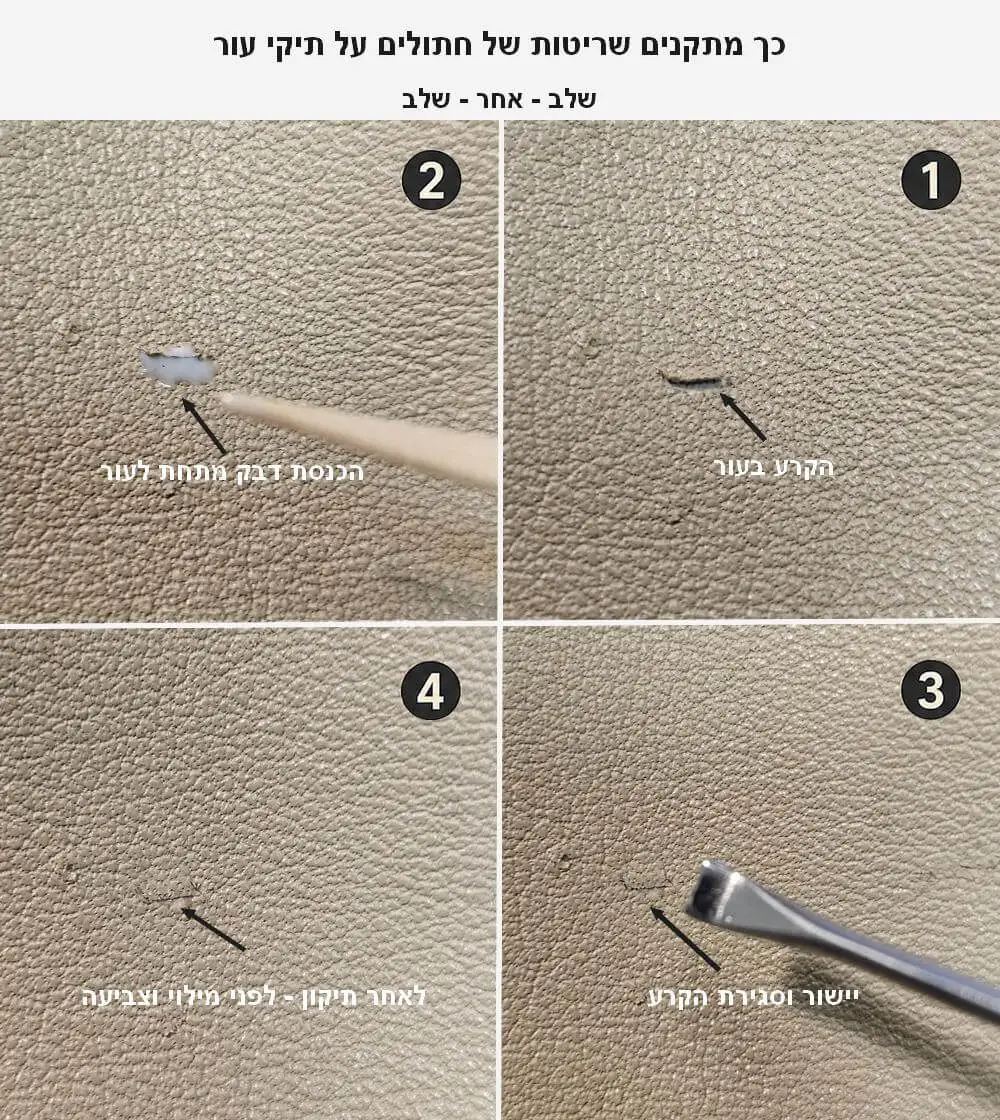 כך מתקנים שריטות של חתולים על תיקי עור

שלב - אחר - שלב

1

הקרע בעור

2

הכנסת דבק מתחת לעור

3

יישור וסגירת הקרע

4

לאחר תיקון - לפני מילוי וצביעה